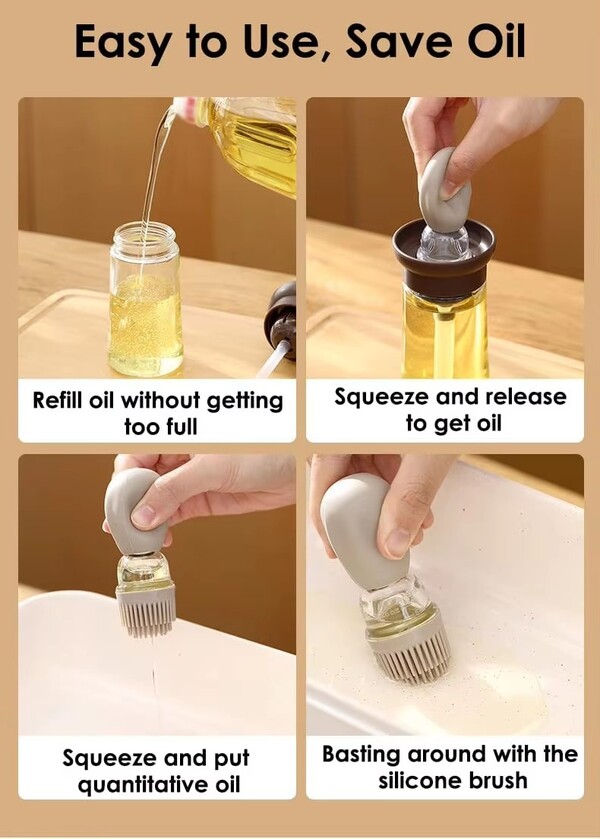 Easy to Use, Save Oil

Refill oil without getting too full

Squeeze and release to get oil

Squeeze and put quantitative oil

Basting around with the silicone brush